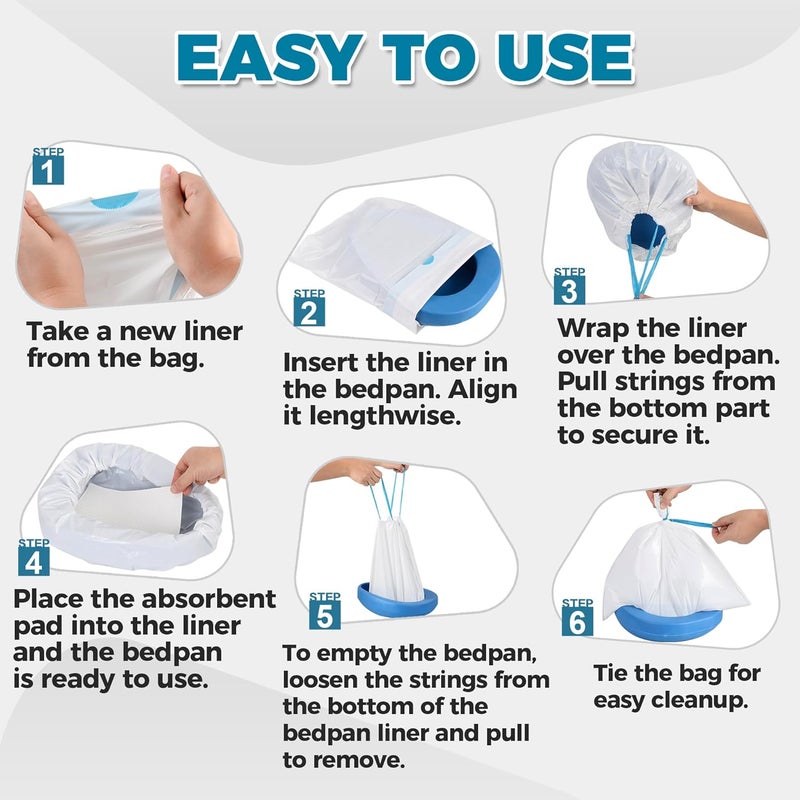 EASY TO USE

STEP 1

Take a new liner from the bag.

STEP 2

Insert the liner in the bedpan. Align it lengthwise.

STEP 3

Wrap the liner over the bedpan. Pull strings from the bottom part to secure it.

STEP 4

Place the absorbent pad into the liner and the bedpan is ready to use.

STEP 5

To empty the bedpan, loosen the strings from the bottom of the bedpan liner and pull to remove.

STEP 6

Tie the bag for easy cleanup.